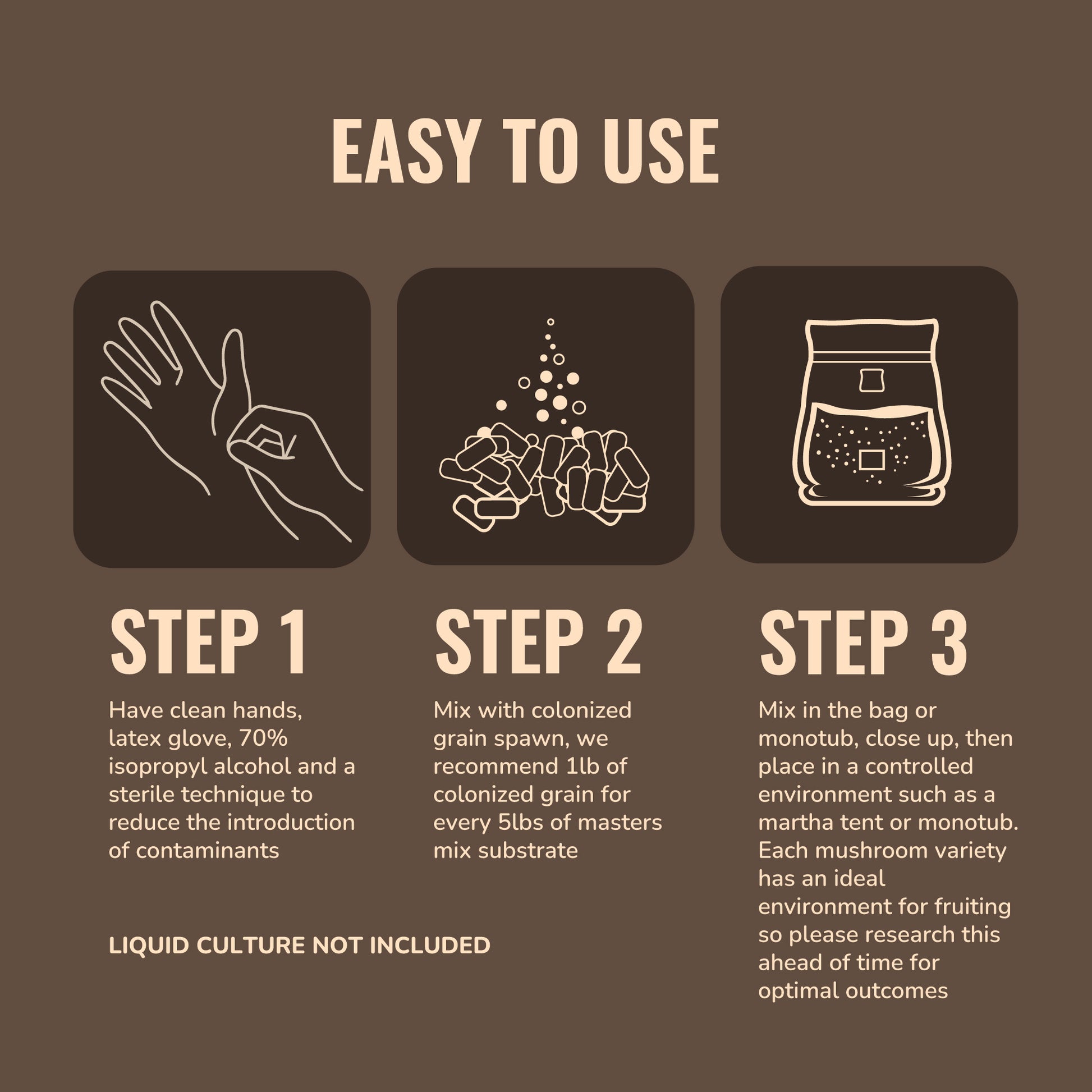 EASY TO USE

STEP 1

Have clean hands, latex glove, 70% isopropyl alcohol and a sterile technique to reduce the introduction of contaminants

LIQUID CULTURE NOT INCLUDED

STEP 2

Mix with colonized grain spawn, we recommend 1lb of colonized grain for every 5lbs of masters mix substrate

STEP 3

Mix in the bag or monotub, close up, then place in a controlled environment such as a martha tent or monotub. Each mushroom variety has an ideal environment for fruiting so please research this ahead of time for optimal outcomes